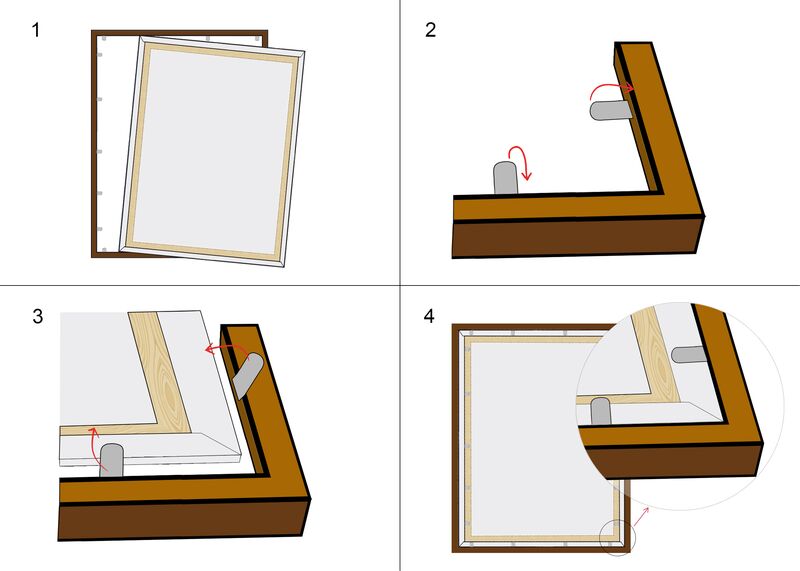 1

2

3

4